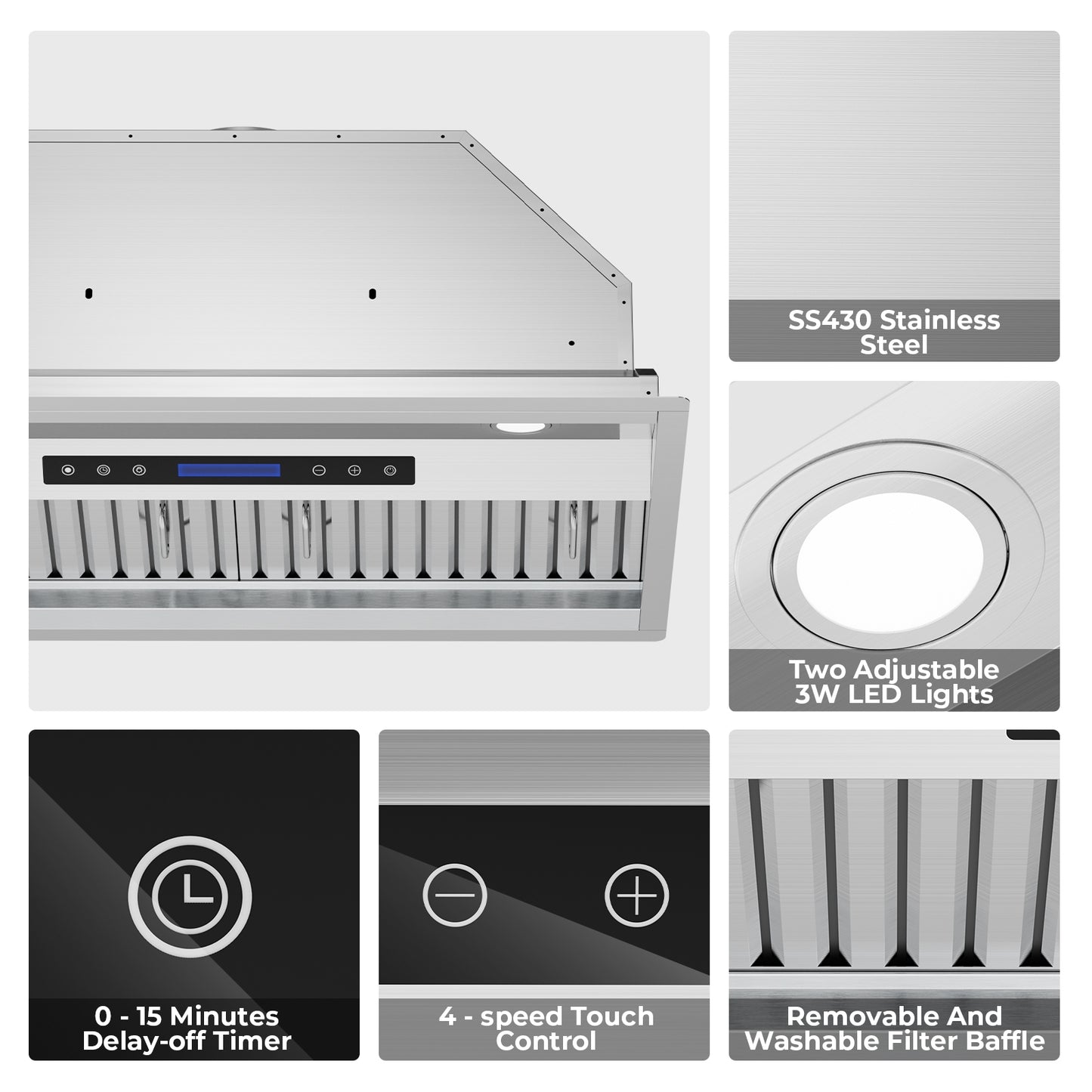 SS430 Stainless Steel

Two Adjustable 3W LED Lights

0 - 15 Minutes Delay-off Timer

4 - speed Touch Control

Removable And Washable Filter Baffle