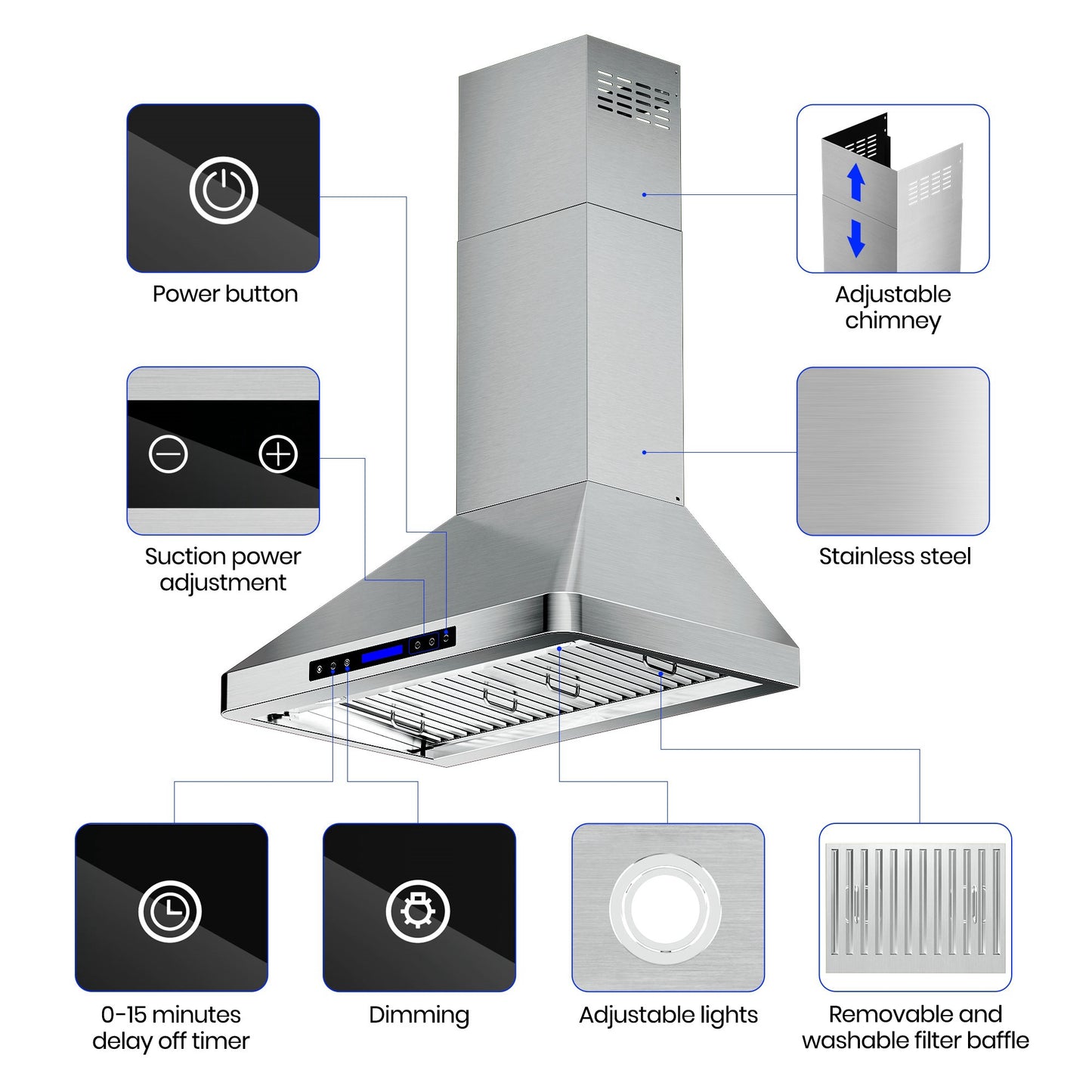 Power button

Adjustable chimney

Suction power adjustment

Stainless steel

0-15 minutes delay off timer

Dimming

Adjustable lights

Removable and washable filter baffle