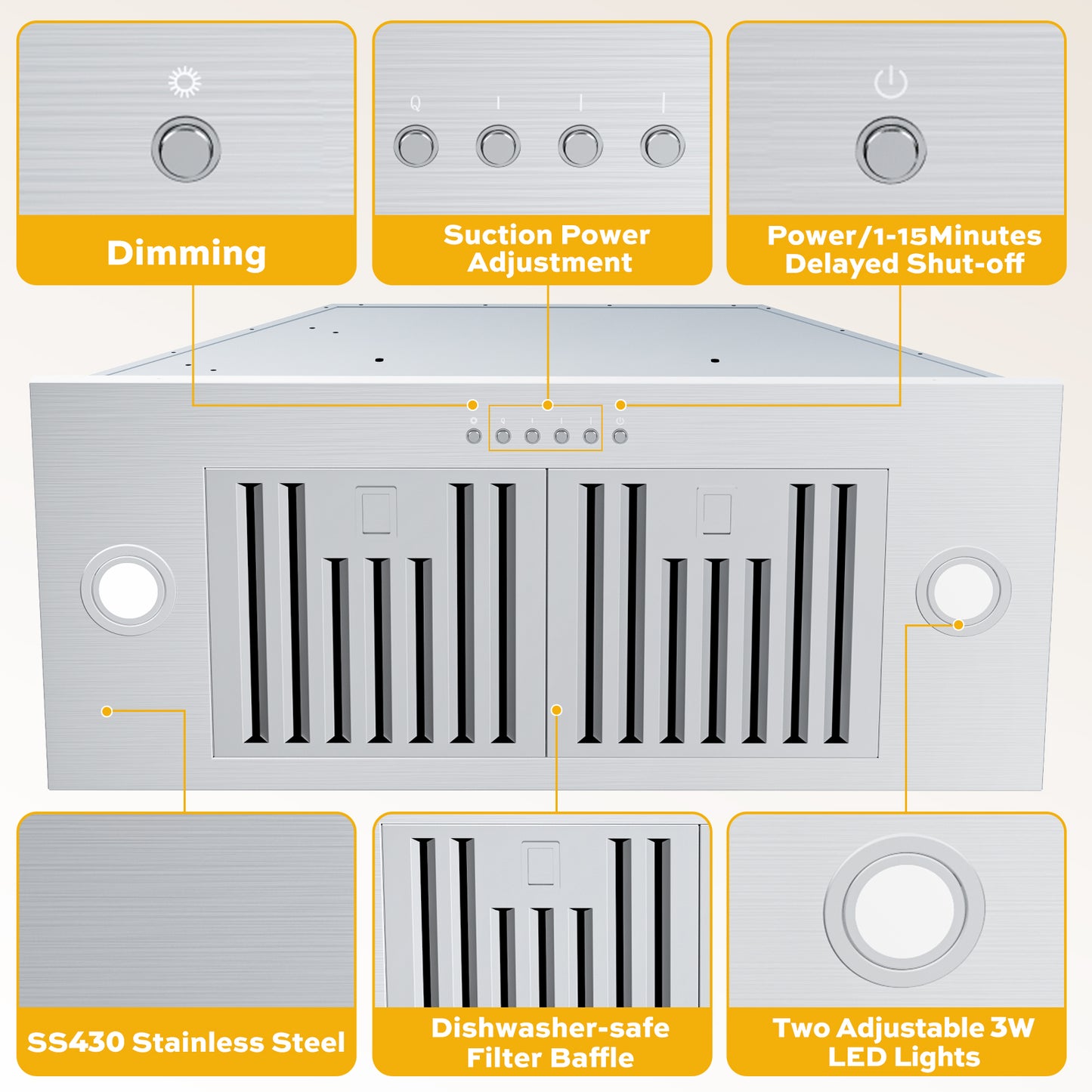 Dimming

Q

Suction Power Adjustment

Power/1-15Minutes Delayed Shut-off

SS430 Stainless Steel

Dishwasher-safe Filter Baffle

Two Adjustable 3W LED Lights